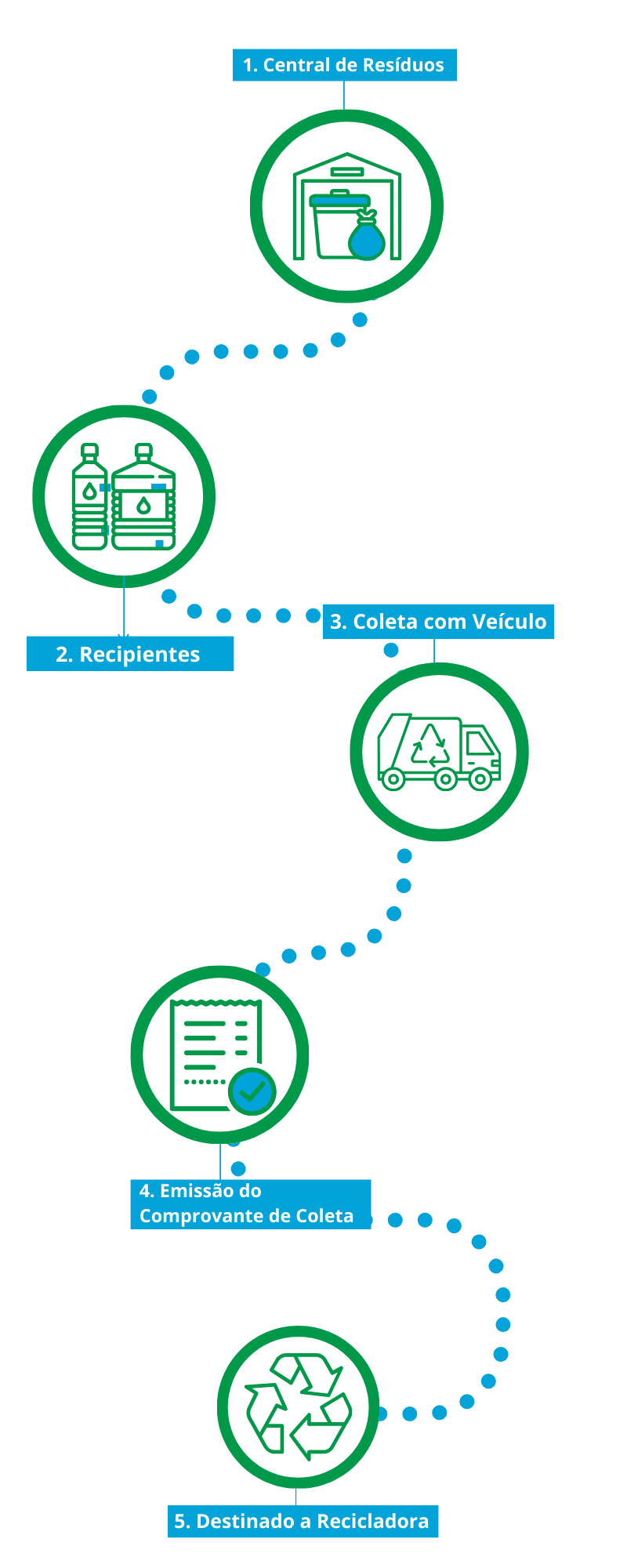 1. Central de Resíduos

2. Recipientes

3. Coleta com Veículo

4. Emissão do Comprovante de Coleta

5. Destinado a Recicladora